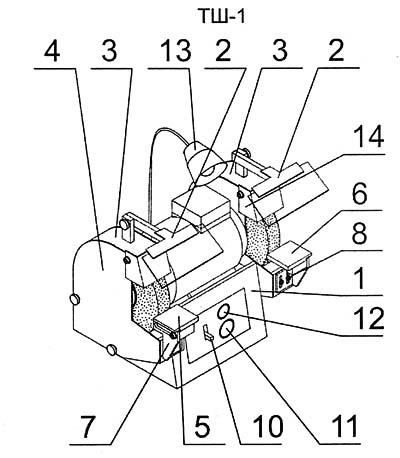 ТШ-1

4 3 13 2 3 2

14

6

8

1

12

7 5 10 11